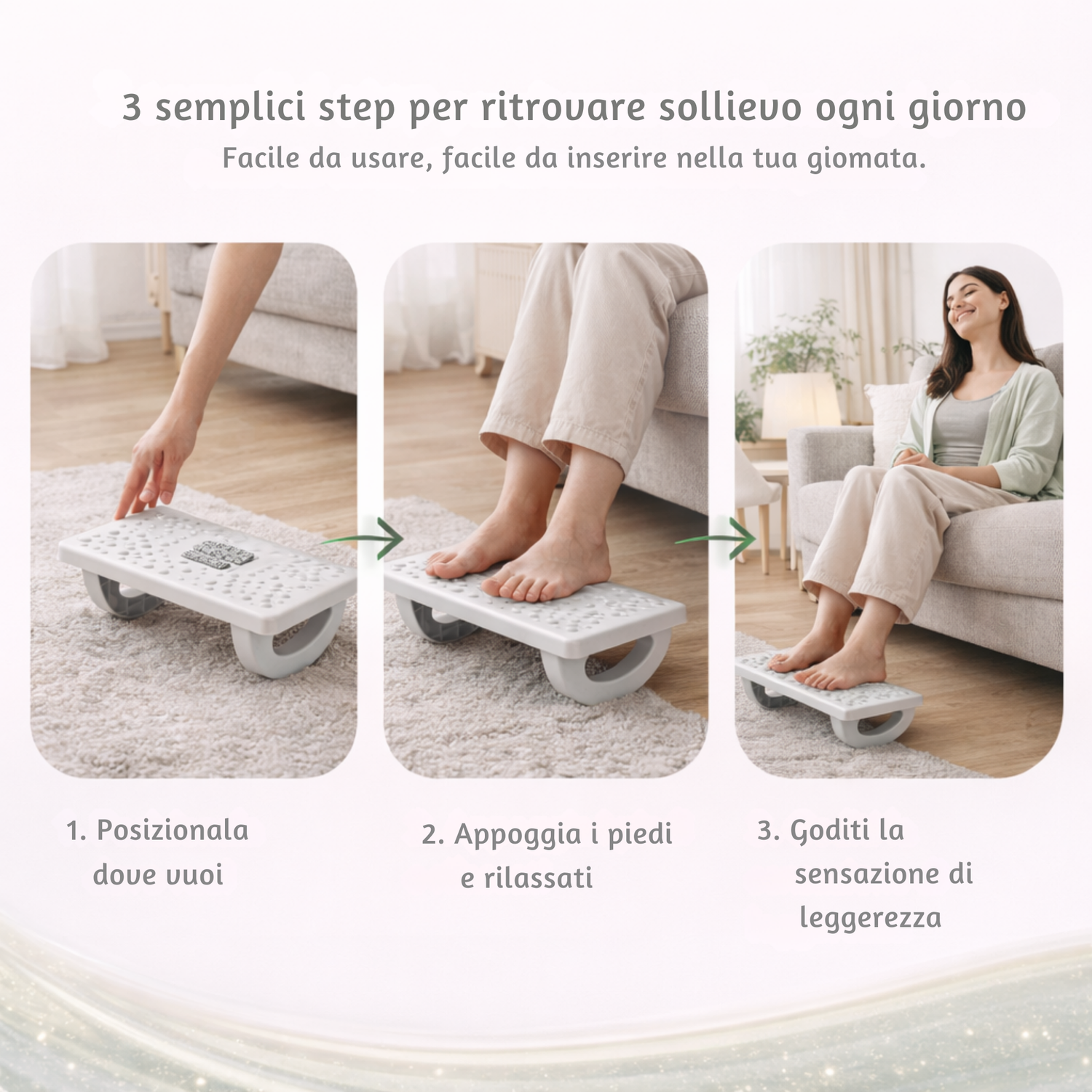 3 semplici step per ritrovare sollievo ogni giorno
Facile da usare, facile da inserire nella tua giomata.

1. Posizionala dove vuoi

2. Appoggia i piedi e rilassati

3. Goditi la sensazione di leggerezza